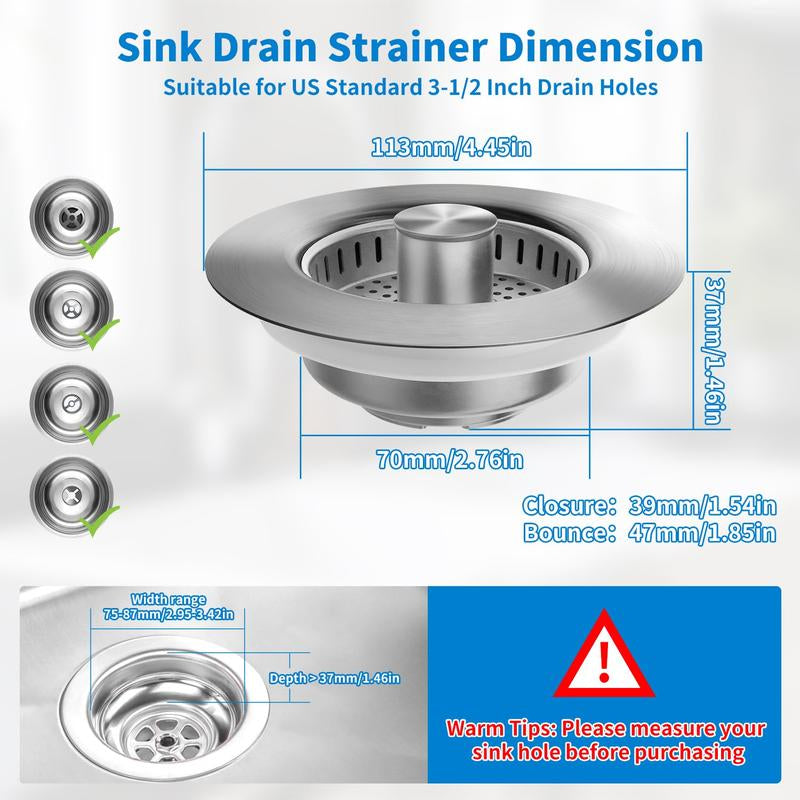 Sink Drain Strainer Dimension
Suitable for US Standard 3-1/2 Inch Drain Holes

113mm/4.45in

37mm/1.46in

70mm/2.76in

Closure: 39mm/1.54in
Bounce: 47mm/1.85in

Width range
75-87mm/2.95-3.42in

Depth > 37mm/1.46in

!

Warm Tips: Please measure your sink hole before purchasing