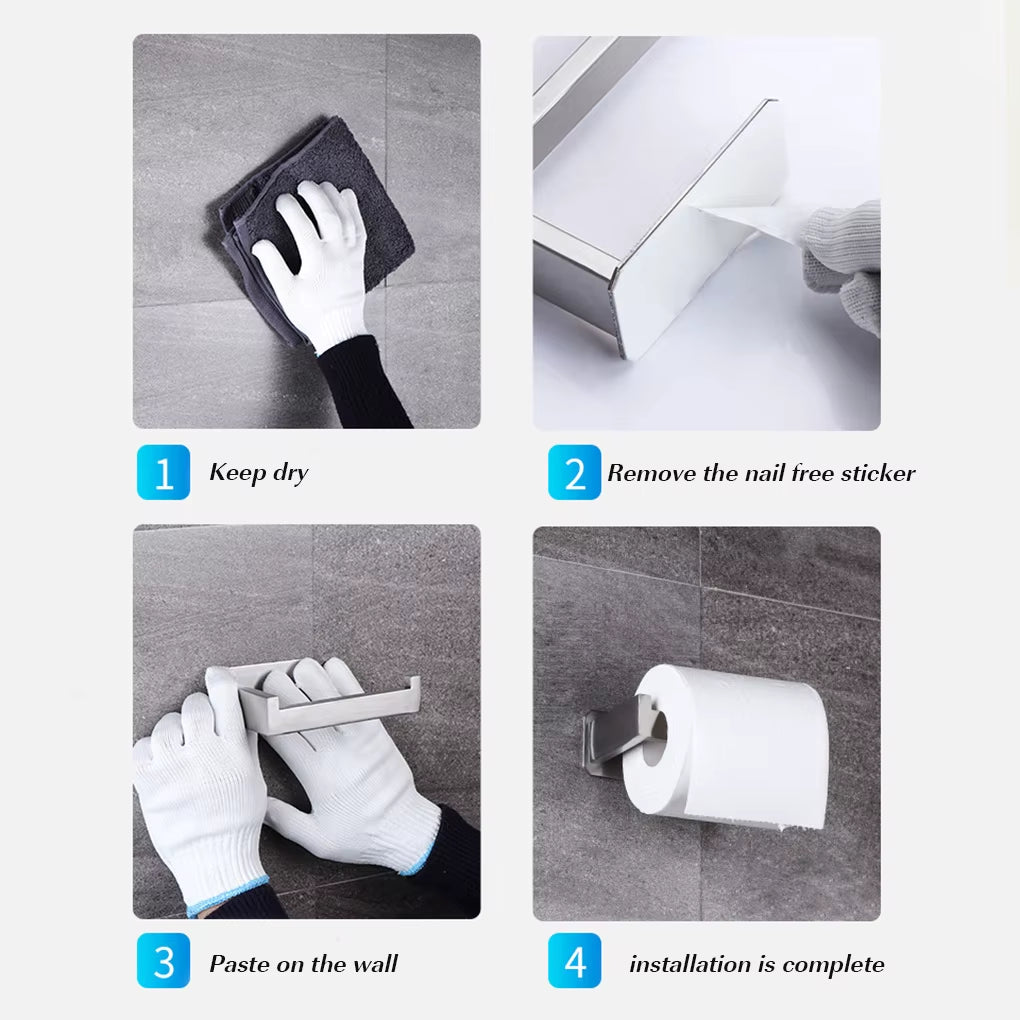 1 Keep dry

2 Remove the nail free sticker

3 Paste on the wall

4 installation is complete